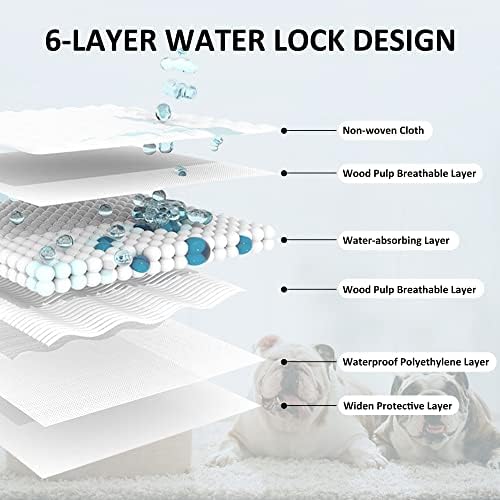 6-LAYER WATER LOCK DESIGN

Non-woven Cloth

Wood Pulp Breathable Layer

Water-absorbing Layer

Wood Pulp Breathable Layer

Waterproof Polyethylene Layer

Widen Protective Layer