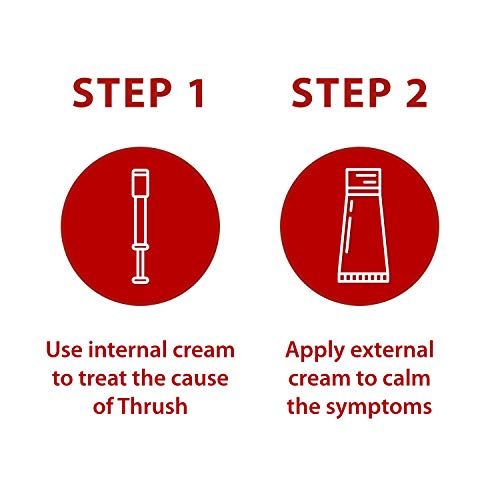 STEP 1

Use internal cream to treat the cause of Thrush

STEP 2

Apply external cream to calm the symptoms