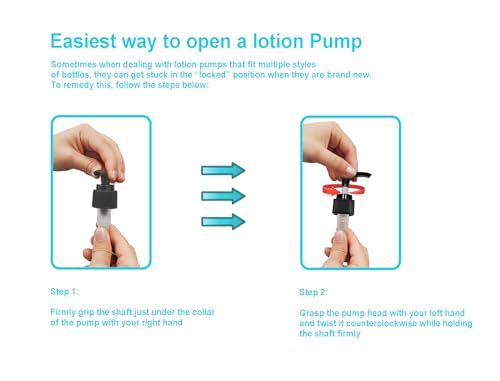 Easiest way to open a lotion Pump

Sometimes when dealing with lotion pumps that fit multiple styles of bottles, they can get stuck in the "locked" position when they are brand new. To remedy this, follow the steps below:

Step 1:

Firmly grip the shaft just under the collar of the pump with your right hand

Step 2:

Grasp the pump head with your left hand and twist it counterclockwise while holding the shaft firmly