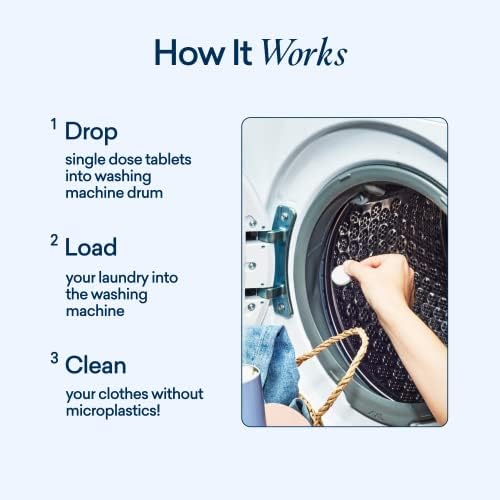 How It Works

1 Drop

single dose tablets into washing machine drum

2 Load

your laundry into the washing machine

3 Clean

your clothes without microplastics!