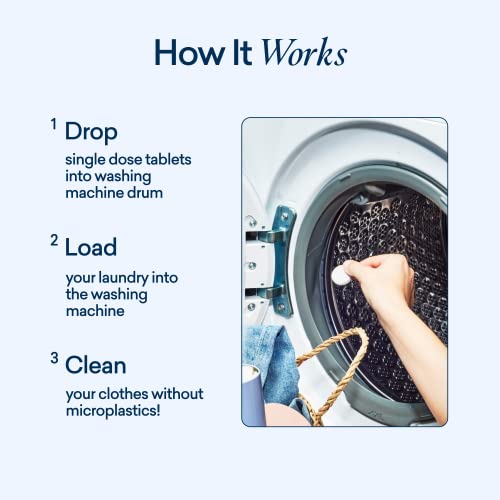 How It Works

1 Drop

single dose tablets into washing machine drum

2 Load

your laundry into the washing machine

3 Clean

your clothes without microplastics!