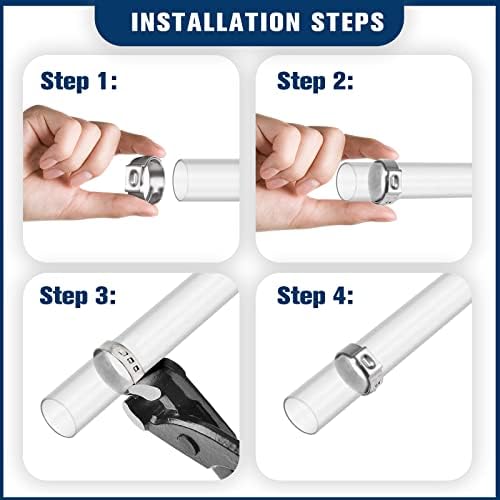 INSTALLATION STEPS

Step 1:

Step 2:

Step 3:

Step 4: