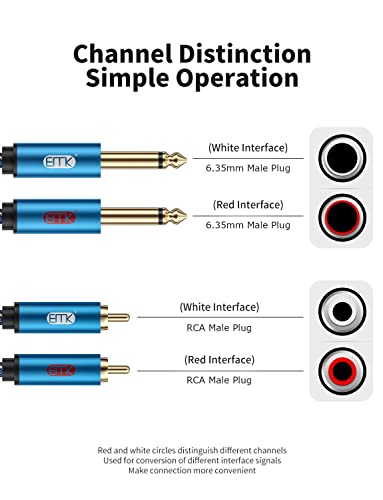 Channel Distinction
Simple Operation

EMK

(White Interface)
6.35mm Male Plug

EMK

(Red Interface)
6.35mm Male Plug

EMK

(White Interface)
RCA Male Plug

EMK

(Red Interface)
RCA Male Plug

Red and white circles distinguish different channels
Used for conversion of different interface signals
Make connection more convenient