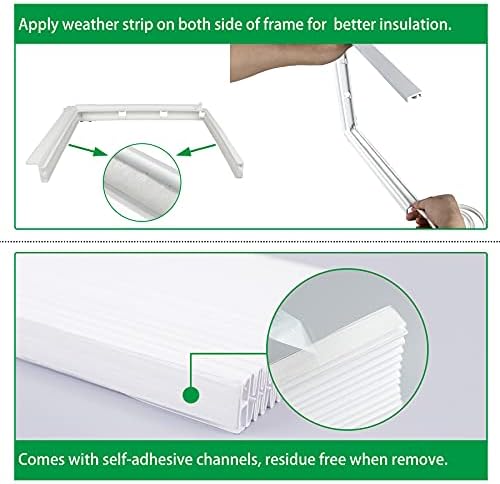 Apply weather strip on both side of frame for better insulation.

Comes with self-adhesive channels, residue free when remove.