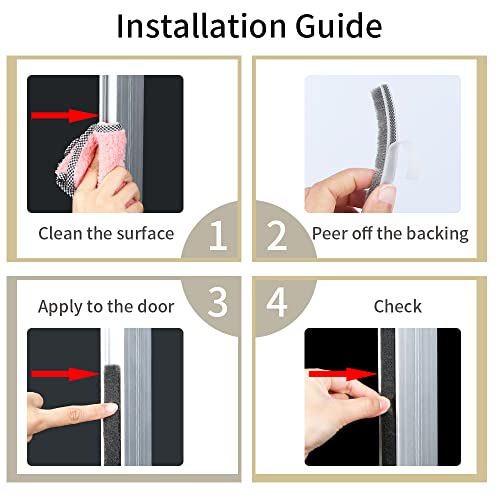 Installation Guide

Clean the surface

1

2

Peer off the backing

Apply to the door

3

4

Check