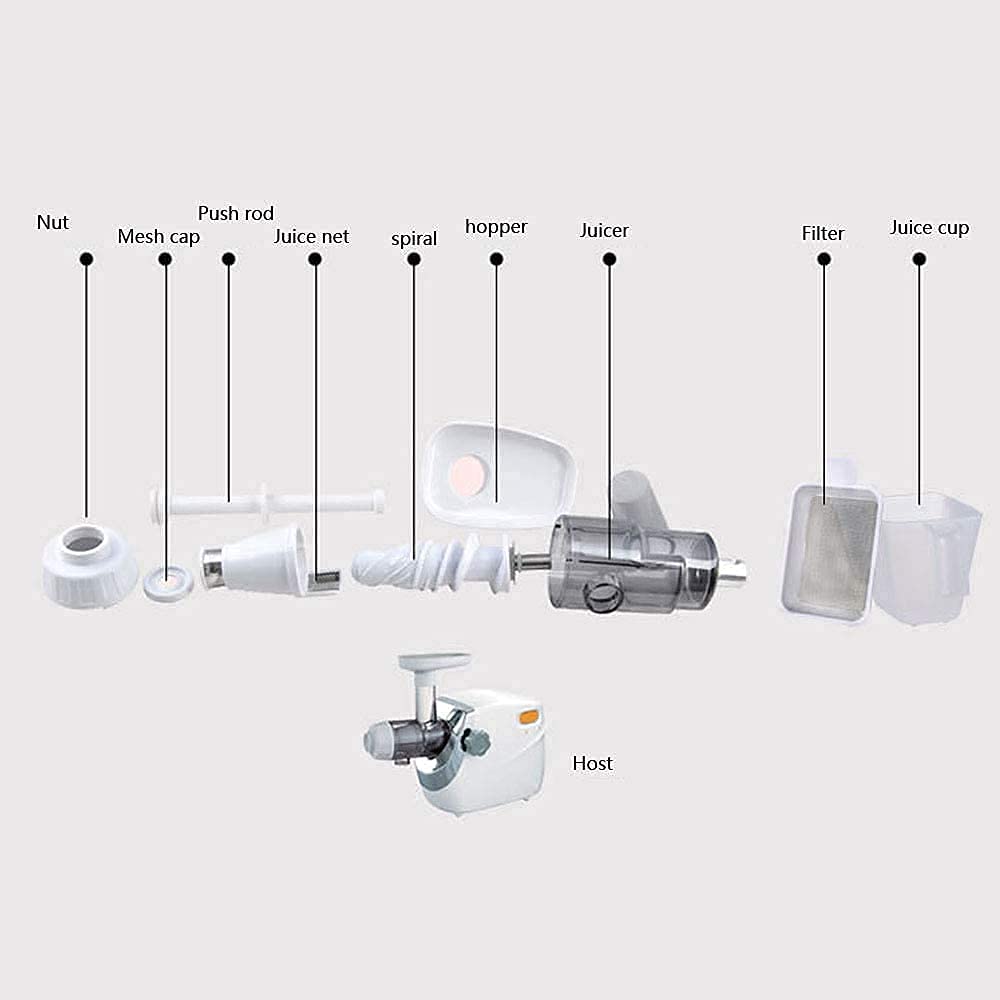 Nut
Mesh cap
Push rod
Juice net
spiral
hopper
Juicer
Filter
Juice cup
Host