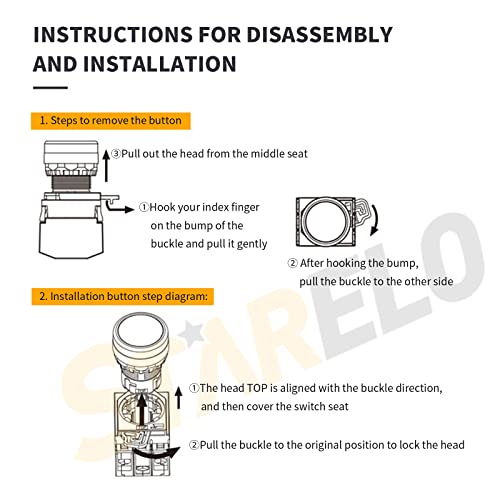 INSTRUCTIONS FOR DISASSEMBLY AND INSTALLATION

1. Steps to remove the button

③Pull out the head from the middle seat

①Hook your index finger on the bump of the buckle and pull it gently

② After hooking the bump, pull the buckle to the other side

2. Installation button step diagram:

①The head TOP is aligned with the buckle direction, and then cover the switch seat

②Pull the buckle to the original position to lock the head

STARELO