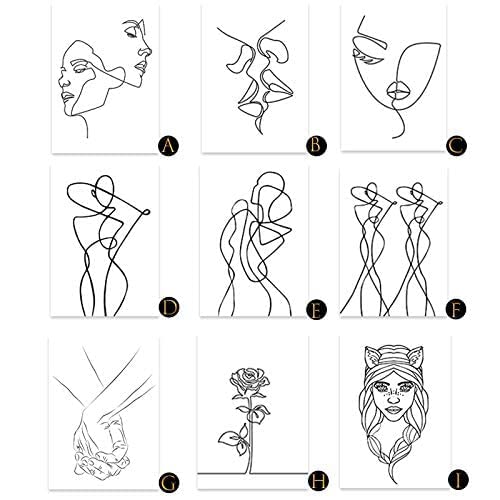 A
B
C
D
E
F
G
H
I