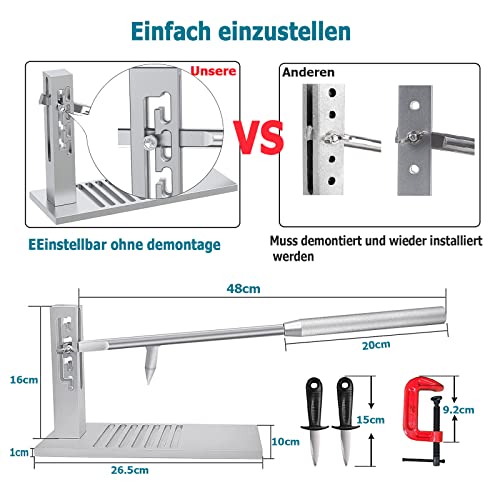 Einfach einzustellen

Unsere

VS

Anderen

EEinstellbar ohne demontage

Muss demontiert und wieder installiert werden

48cm

20cm

16cm

1cm

26.5cm

10cm

15cm

9.2cm