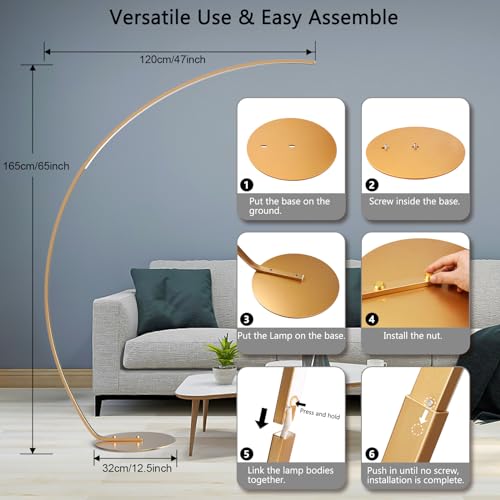 Versatile Use & Easy Assemble

120cm/47inch

165cm/65inch

32cm/12.5inch

1
Put the base on the ground.

2
Screw inside the base.

3
Put the Lamp on the base.

4
Install the nut.

Press and hold

5
Link the lamp bodies together.

6
Push in until no screw, installation is complete.