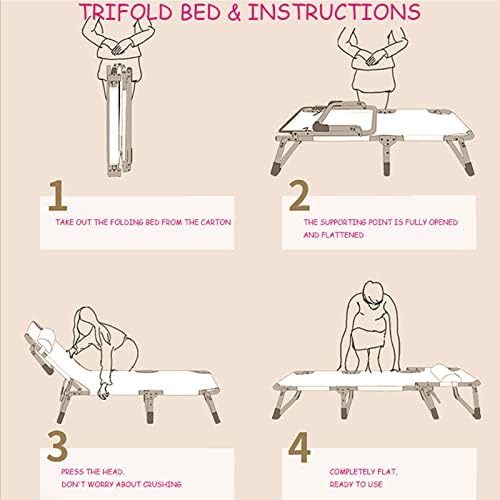 TRIFOLD BED & INSTRUCTIONS

1

TAKE OUT THE FOLDING BED FROM THE CARTON

2

THE SUPPORTING POINT IS FULLY OPENED AND FLATTENED

3

PRESS THE HEAD, DON'T WORRY ABOUT CRUSHING

4

COMPLETELY FLAT, READY TO USE