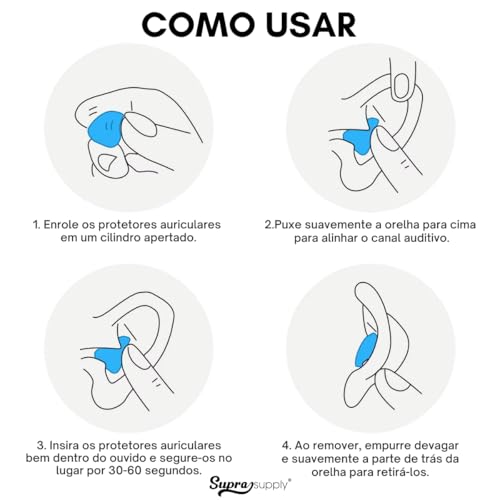 COMO USAR

1. Enrole os protetores auriculares em um cilindro apertado.

2.Puxe suavemente a orelha para cima para alinhar o canal auditivo.

3. Insira os protetores auriculares bem dentro do ouvido e segure-os no lugar por 30-60 segundos.

4. Ao remover, empurre devagar e suavemente a parte de trás da orelha para retirá-los.

Supra supply®