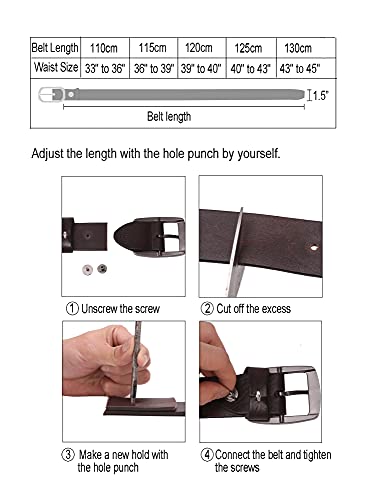 | Belt Length | 110cm | 115cm | 120cm | 125cm | 130cm |
|---|---|---|---|---|---|
| Waist Size | 33" to 36" | 36" to 39" | 39" to 40" | 40" to 43" | 43" to 45" |

1.5"

Belt length

Adjust the length with the hole punch by yourself.

① Unscrew the screw

② Cut off the excess

③ Make a new hold with the hole punch

④ Connect the belt and tighten the screws