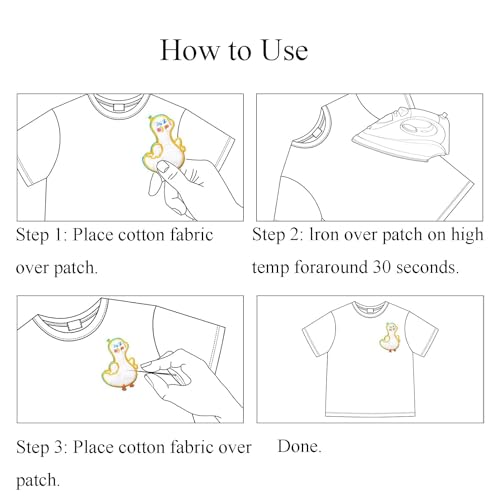 How to Use

Step 1: Place cotton fabric over patch.

Step 2: lron over patch on high temp foraround 30 seconds.

Step 3: Place cotton fabric over patch.

Done.