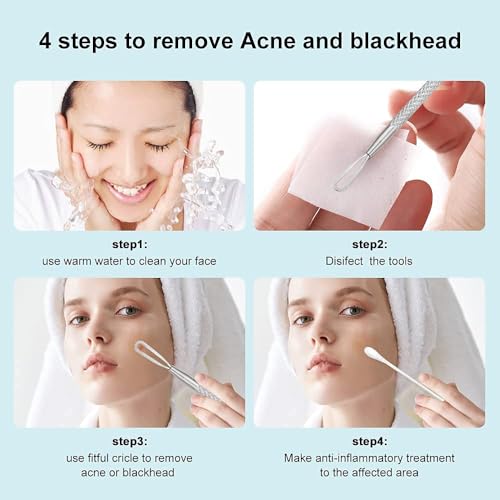 4 steps to remove Acne and blackhead

step1:
use warm water to clean your face

step2:
Disifect the tools

step3:
use fitful cricle to remove acne or blackhead

step4:
Make anti-inflammatory treatment to the affected area