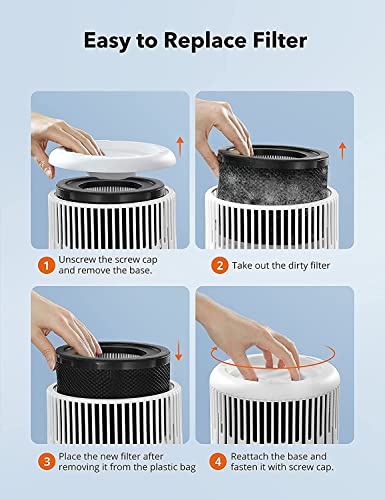 Easy to Replace Filter

1 Unscrew the screw cap and remove the base.

2 Take out the dirty filter

3 Place the new filter after removing it from the plastic bag

4 Reattach the base and fasten it with screw cap.