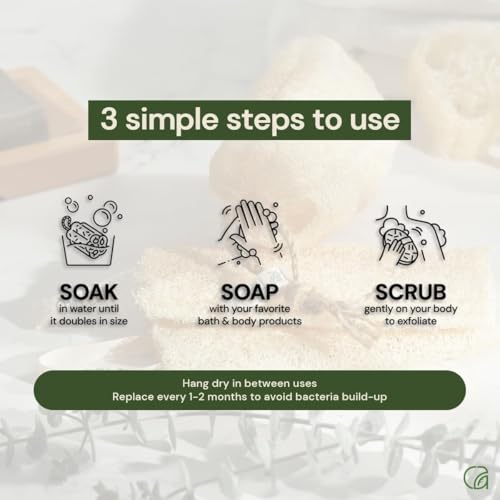 3 simple steps to use

SOAK
in water until it doubles in size

SOAP
with your favorite bath & body products

SCRUB
gently on your body to exfoliate

Hang dry in between uses
Replace every 1-2 months to avoid bacteria build-up