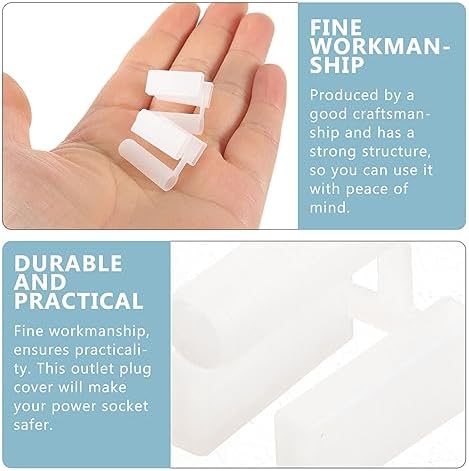 FINE WORKMANSHIP

Produced by a good craftsmanship and has a strong structure, so you can use it with peace of mind.

DURABLE AND PRACTICAL

Fine workmanship, ensures practicality. This outlet plug cover will make your power socket safer.