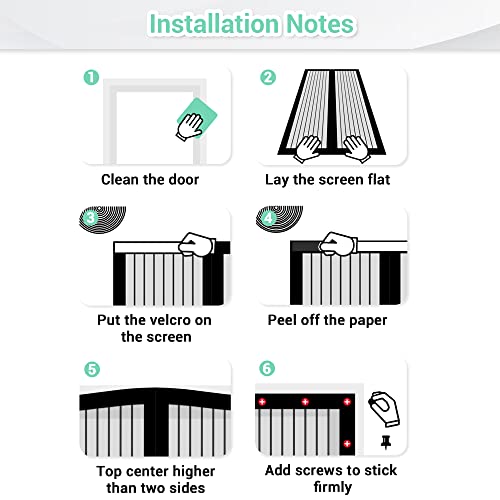 Installation Notes

1
Clean the door

2
Lay the screen flat

3
Put the velcro on the screen

4
Peel off the paper

5
Top center higher than two sides

6
Add screws to stick firmly