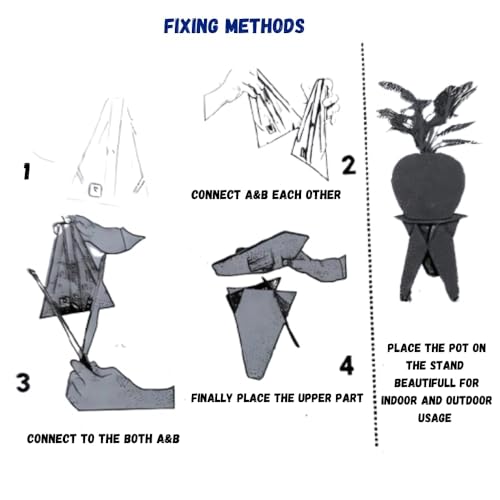 FIXING METHODS

1

2

CONNECT A&B EACH OTHER

3

CONNECT TO THE BOTH A&B

4

FINALLY PLACE THE UPPER PART

PLACE THE POT ON THE STAND BEAUTIFULL FOR INDOOR AND OUTDOOR USAGE