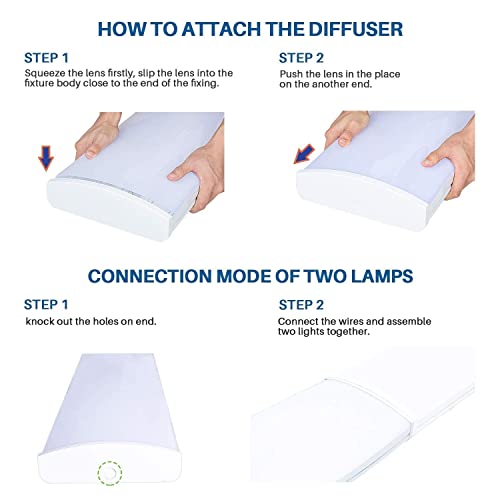 HOW TO ATTACH THE DIFFUSER

STEP 1
Squeeze the lens firstly, slip the lens into the fixture body close to the end of the fixing.

STEP 2
Push the lens in the place on the another end.

CONNECTION MODE OF TWO LAMPS

STEP 1
knock out the holes on end.

STEP 2
Connect the wires and assemble two lights together.