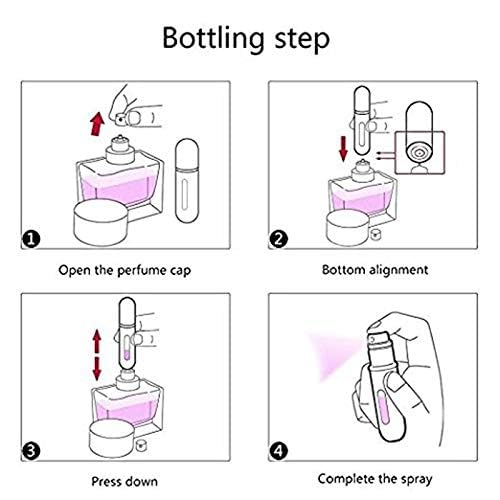 Bottling step

1

Open the perfume cap

2

Bottom alignment

3

Press down

4

Complete the spray