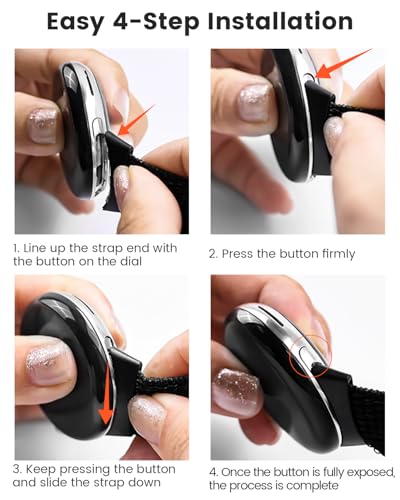 Easy 4-Step Installation

1. Line up the strap end with the button on the dial

2. Press the button firmly

3. Keep pressing the button and slide the strap down

4. Once the button is fully exposed, the process is complete