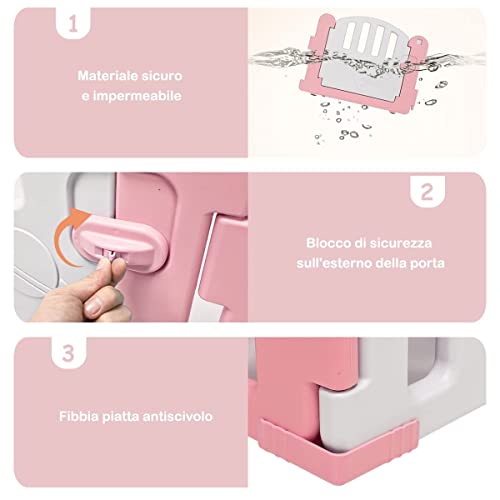 1

Materiale sicuro e impermeabile

2

Blocco di sicurezza sull'esterno della porta

3

Fibbia piatta antiscivolo