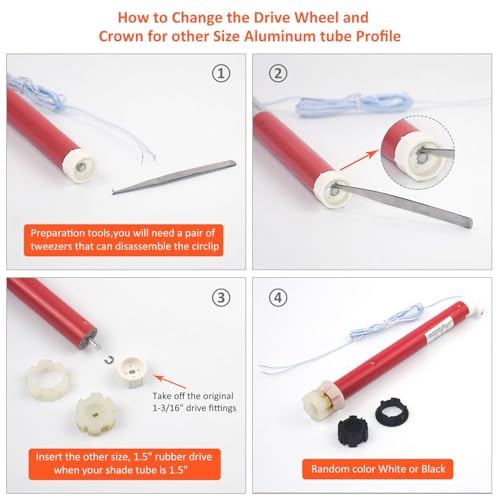 How to Change the Drive Wheel and Crown for other Size Aluminum tube Profile

①

Preparation tools,you will need a pair of tweezers that can disassemble the circlip

②

③

Take off the original 1-3/16" drive fittings

Insert the other size, 1.5" rubber drive when your shade tube is 1.5"

④

Random color White or Black