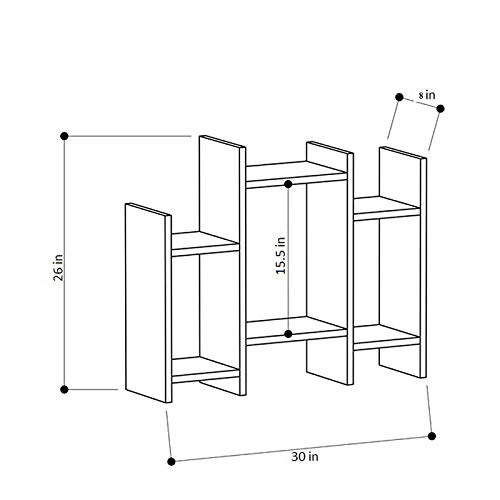 8 in

26 in

15.5 in

30 in