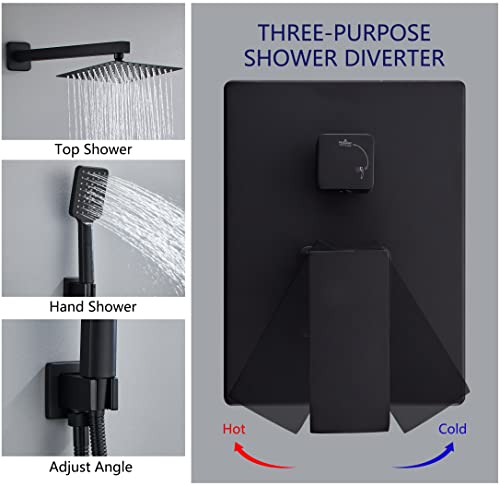 Top Shower

Hand Shower

Adjust Angle

THREE-PURPOSE SHOWER DIVERTER

Hot

Cold