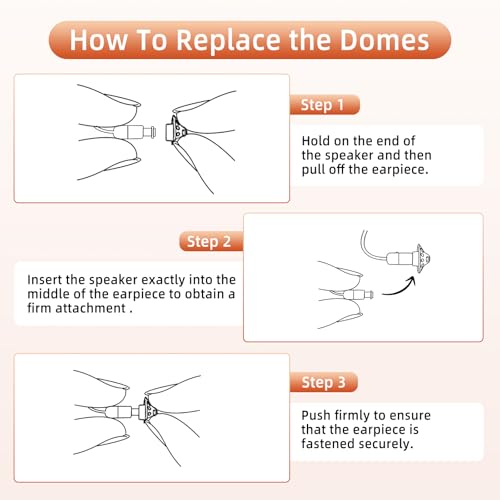 How To Replace the Domes

Step 1

Hold on the end of the speaker and then pull off the earpiece.

Step 2

Insert the speaker exactly into the middle of the earpiece to obtain a firm attachment .

Step 3

Push firmly to ensure that the earpiece is fastened securely.