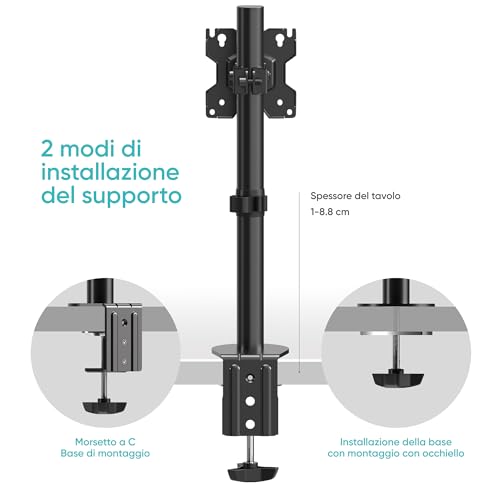 2 modi di installazione del supporto

Spessore del tavolo
1-8.8 cm

Morsetto a C
Base di montaggio

Installazione della base
con montaggio con occhiello