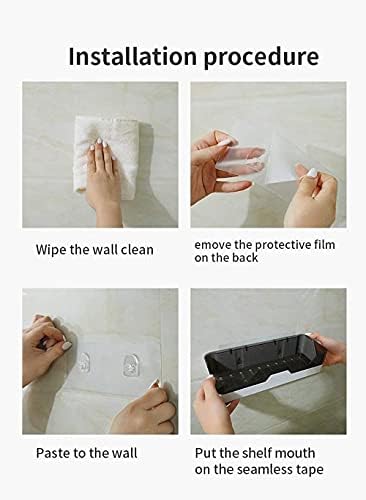 Installation procedure

Wipe the wall clean

emove the protective film on the back

Paste to the wall

Put the shelf mouth on the seamless tape