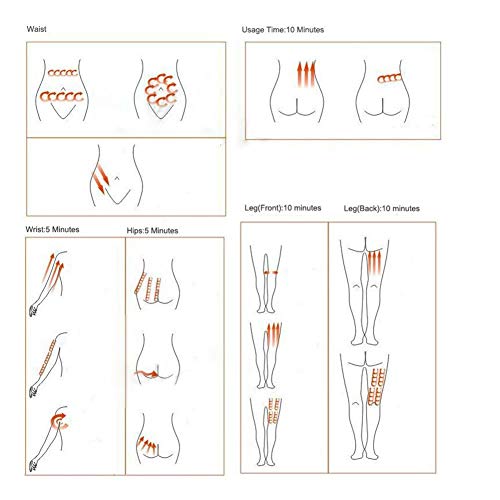 Waist

Usage Time:10 Minutes

Wrist:5 Minutes

Hips:5 Minutes

Leg(Front):10 minutes

Leg(Back):10 minutes