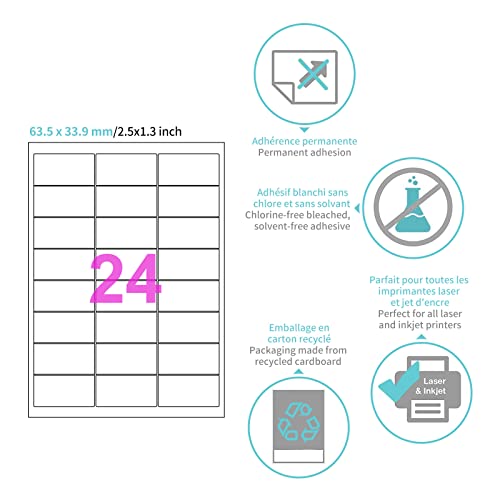 63.5 x 33.9 mm/2.5x1.3 inch

24

Adhérence permanente
Permanent adhesion

Adhésif blanchi sans chlore et sans solvant
Chlorine-free bleached, solvent-free adhesive

Parfait pour toutes les imprimantes laser et jet d'encre
Perfect for all laser and inkjet printers

Emballage en carton recyclé
Packaging made from recycled cardboard

Laser & Inkjet