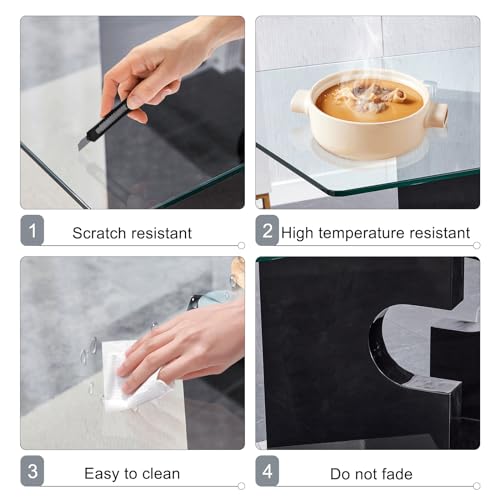 1 Scratch resistant

2 High temperature resistant

3 Easy to clean

4 Do not fade