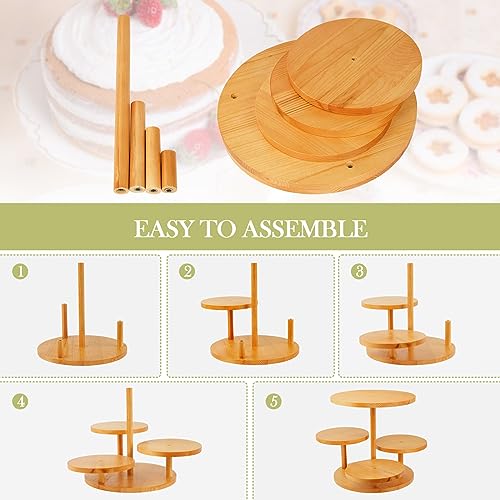 EASY TO ASSEMBLE

1

2

3

4

5