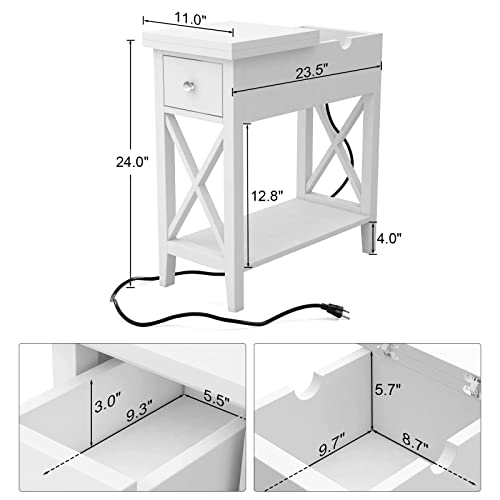 11.0"
23.5"
24.0"
12.8"
4.0"

3.0"
9.3"
5.5"

5.7"
9.7"
8.7"