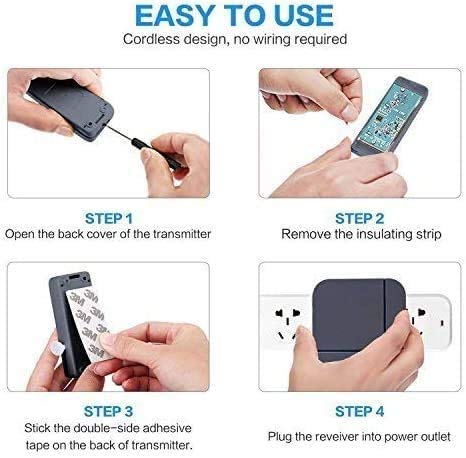 EASY TO USE
Cordless design, no wiring required

STEP 1
Open the back cover of the transmitter

STEP 2
Remove the insulating strip

3M 3M 3M 3M 3M 3M

STEP 3
Stick the double-side adhesive tape on the back of transmitter.

STEP 4
Plug the reveiver into power outlet