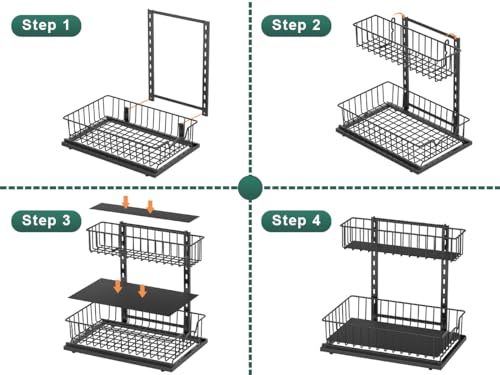 Step 1

Step 2

Step 3

Step 4