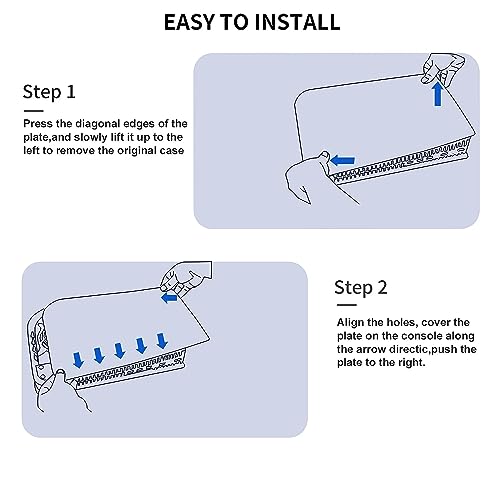 EASY TO INSTALL

Step 1

Press the diagonal edges of the plate,and slowly lift it up to the left to remove the original case

Step 2

Align the holes, cover the plate on the console along the arrow directic,push the plate to the right.