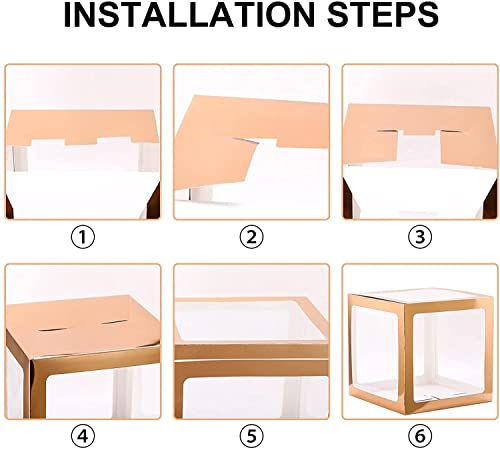 INSTALLATION STEPS

①

②

③

④

⑤

⑥