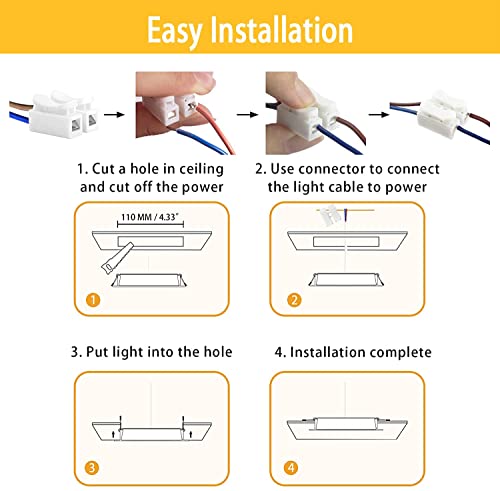 Easy Installation

1. Cut a hole in ceiling and cut off the power

2. Use connector to connect the light cable to power

110 MM / 4.33"

1

2

3. Put light into the hole

4. Installation complete

3

4