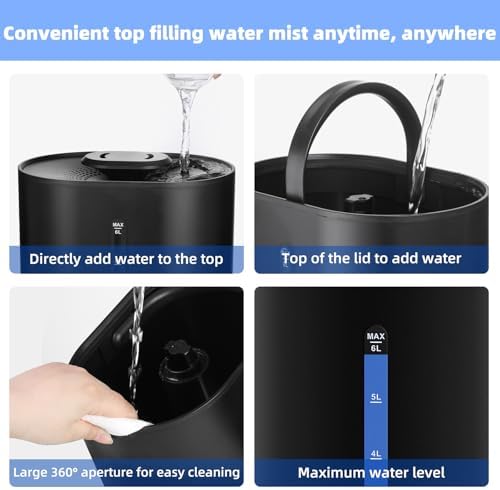 Convenient top filling water mist anytime, anywhere

MAX
6L

Directly add water to the top

Top of the lid to add water

Large 360° aperture for easy cleaning

MAX
6L

5L

4L

Maximum water level