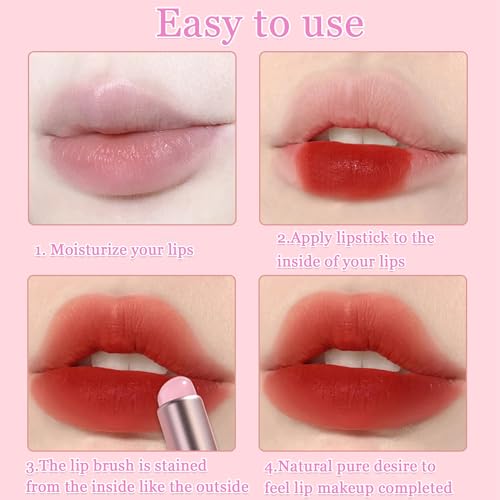 Easy to use

1. Moisturize your lips

2.Apply lipstick to the inside of your lips

3.The lip brush is stained from the inside like the outside

4.Natural pure desire to feel lip makeup completed