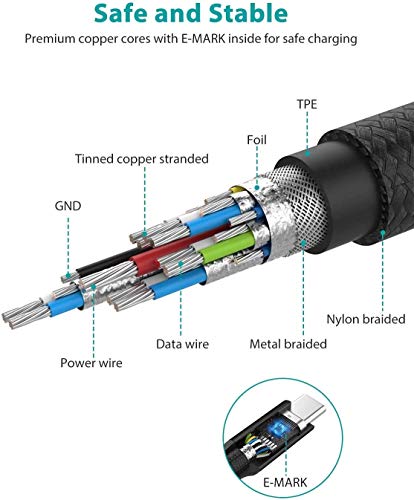 Safe and Stable

Premium copper cores with E-MARK inside for safe charging

TPE

Foil

Tinned copper stranded

GND

Nylon braided

Data wire

Metal braided

Power wire

E-MARK