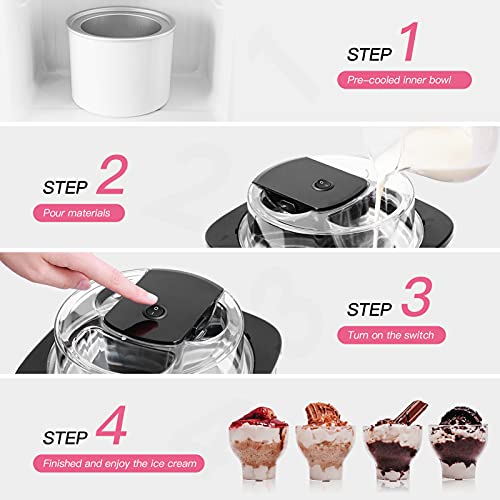 STEP 1
Pre-cooled inner bowl

STEP 2
Pour materials

STEP 3
Turn on the switch

STEP 4
Finished and enjoy the ice cream