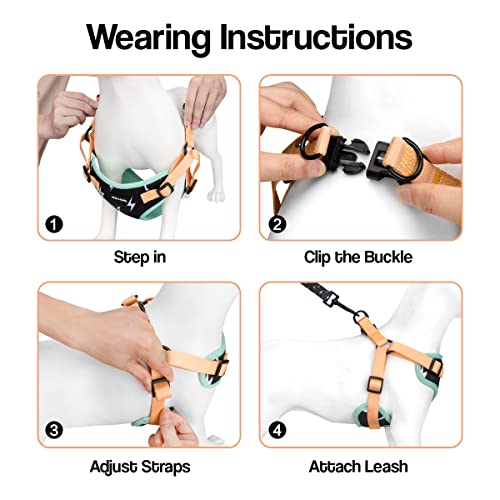 Wearing Instructions

1

Step in

2

Clip the Buckle

3

Adjust Straps

4

Attach Leash