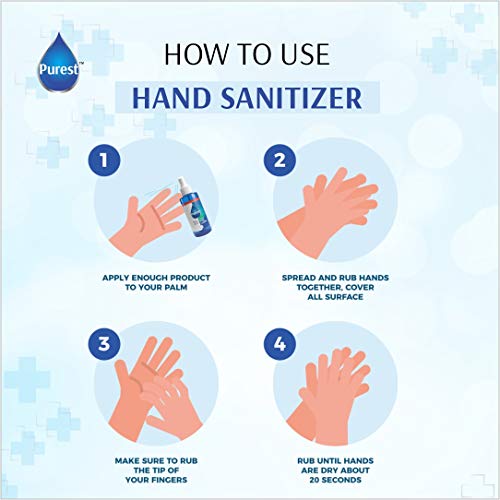 Purest™

HOW TO USE
HAND SANITIZER

1
APPLY ENOUGH PRODUCT TO YOUR PALM

2
SPREAD AND RUB HANDS TOGETHER, COVER ALL SURFACE

3
MAKE SURE TO RUB THE TIP OF YOUR FINGERS

4
RUB UNTIL HANDS ARE DRY ABOUT 20 SECONDS